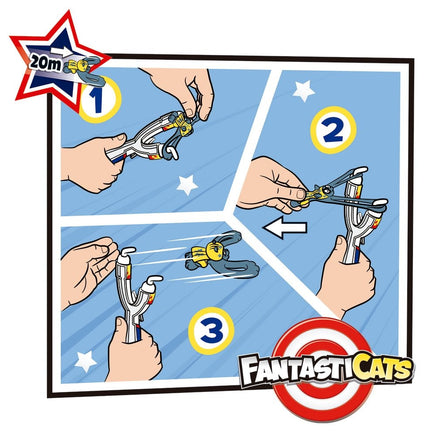 20m

1

2

3

FANTASTICATS